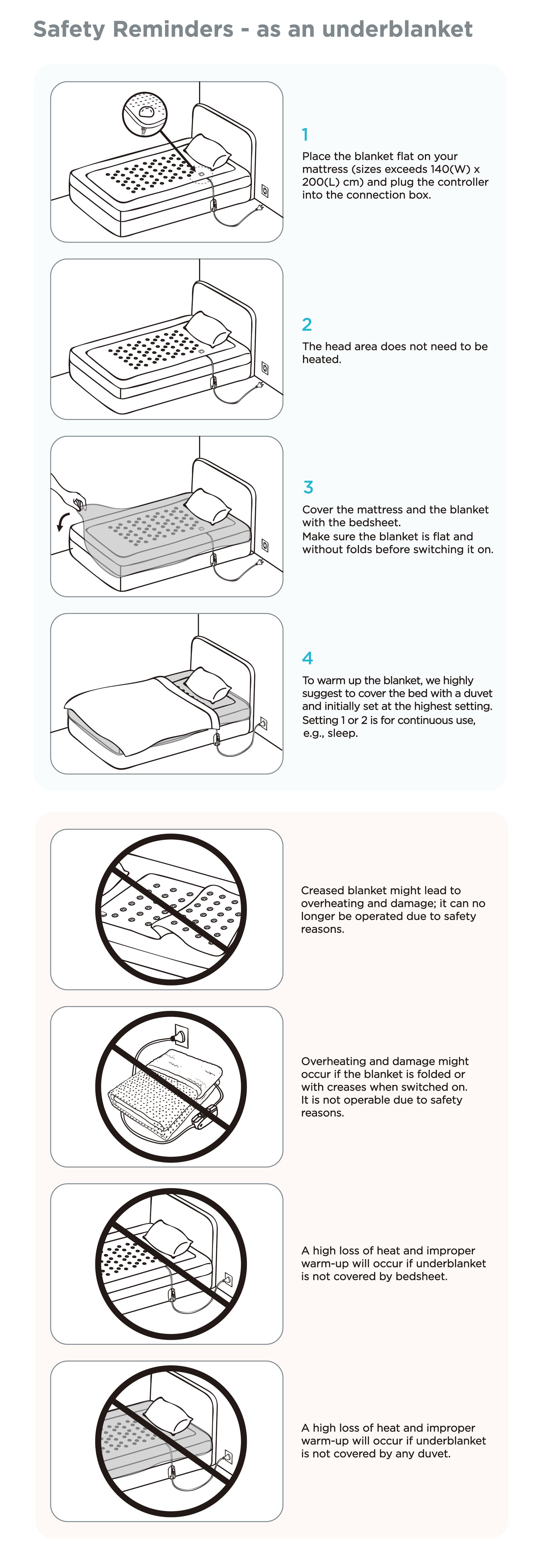 Safety Reminders - as an underblanket

1

Place the blanket flat on your mattress (sizes exceeds 140(W) x 200(L) cm) and plug the controller into the connection box.

2

The head area does not need to be heated.

3

Cover the mattress and the blanket with the bedsheet.
Make sure the blanket is flat and without folds before switching it on.

4

To warm up the blanket, we highly suggest to cover the bed with a duvet and initially set at the highest setting. Setting 1 or 2 is for continuous use, e.g., sleep.

Creased blanket might lead to overheating and damage; it can no longer be operated due to safety reasons.

Overheating and damage might occur if the blanket is folded or with creases when switched on. It is not operable due to safety reasons.

A high loss of heat and improper warm-up will occur if underblanket is not covered by bedsheet.

A high loss of heat and improper warm-up will occur if underblanket is not covered by any duvet.